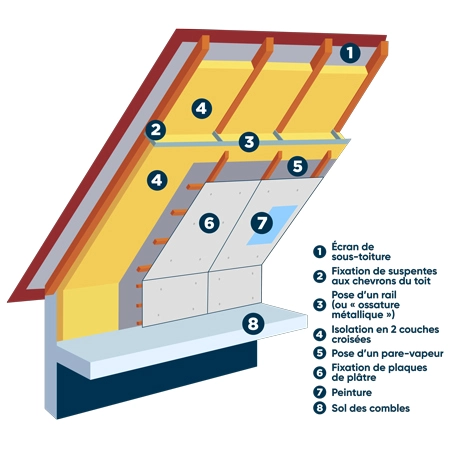 1
4
2
3
5
4
6
7
8

1 Écran de sous-toiture
2 Fixation de suspentes aux chevrons du toit
3 Pose d'un rail (ou « ossature métallique »)
4 Isolation en 2 couches croisées
5 Pose d'un pare-vapeur
6 Fixation de plaques de plâtre
7 Peinture
8 Sol des combles